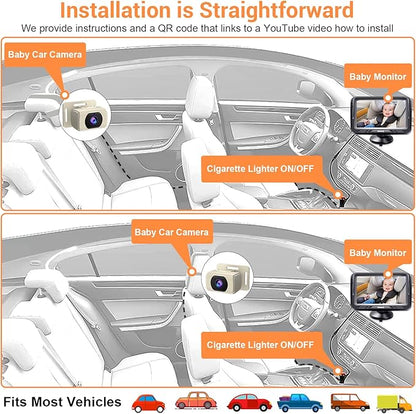 Installation is Straightforward

We provide instructions and a QR code that links to a YouTube video how to install

Baby Car Camera

Baby Monitor

Cigarette Lighter ON/OFF

Baby Car Camera

Baby Monitor

Cigarette Lighter ON/OFF

Fits Most Vehicles