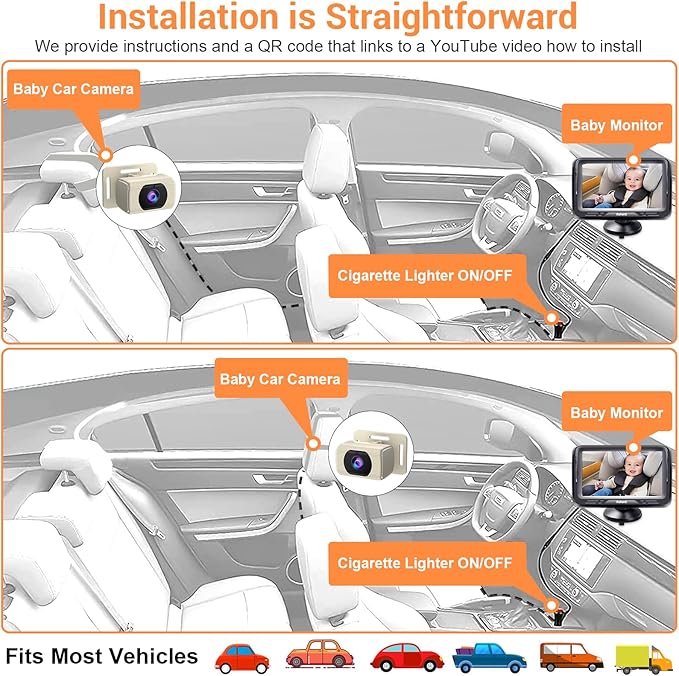 Installation is Straightforward

We provide instructions and a QR code that links to a YouTube video how to install

Baby Car Camera

Baby Monitor

Cigarette Lighter ON/OFF

Baby Car Camera

Baby Monitor

Cigarette Lighter ON/OFF

Fits Most Vehicles