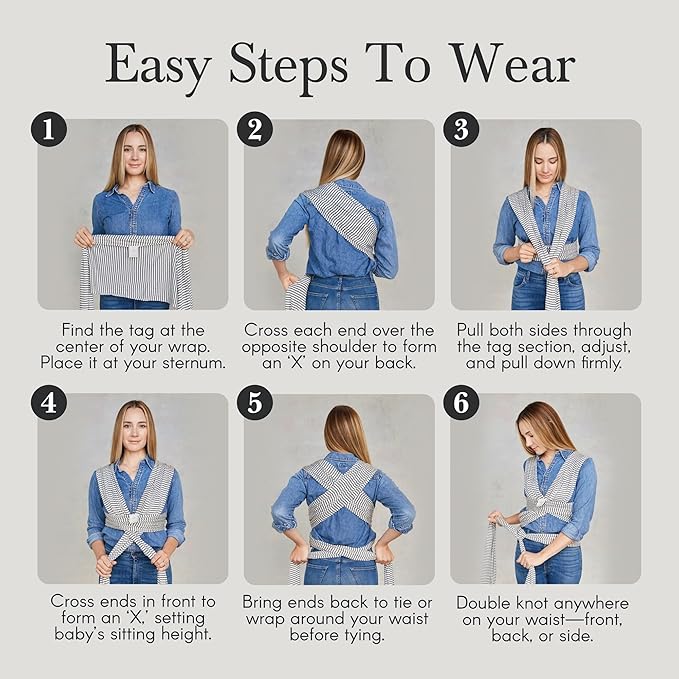 Easy Steps To Wear

1

Find the tag at the center of your wrap. Place it at your sternum.

2

Cross each end over the opposite shoulder to form an 'X' on your back.

3

Pull both sides through the tag section, adjust, and pull down firmly.

4

Cross ends in front to form an 'X,' setting baby's sitting height.

5

Bring ends back to tie or wrap around your waist before tying.

6

Double knot anywhere on your waist—front, back, or side.