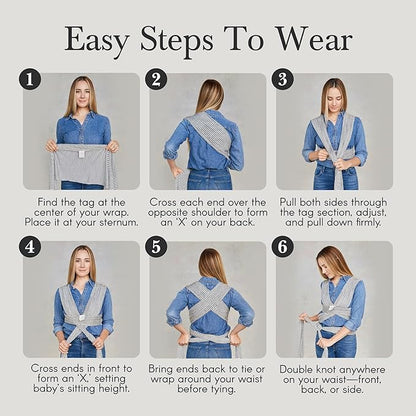 Easy Steps To Wear

1
Find the tag at the center of your wrap. Place it at your sternum.

2
Cross each end over the opposite shoulder to form an 'X' on your back.

3
Pull both sides through the tag section, adjust, and pull down firmly.

4
Cross ends in front to form an 'X,' setting baby's sitting height.

5
Bring ends back to tie or wrap around your waist before tying.

6
Double knot anywhere on your waist—front, back, or side.