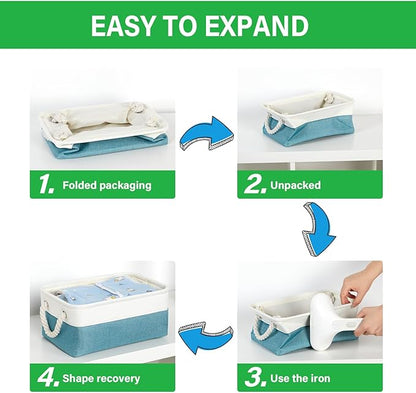 EASY TO EXPAND

1. Folded packaging

2. Unpacked

3. Use the iron

4. Shape recovery