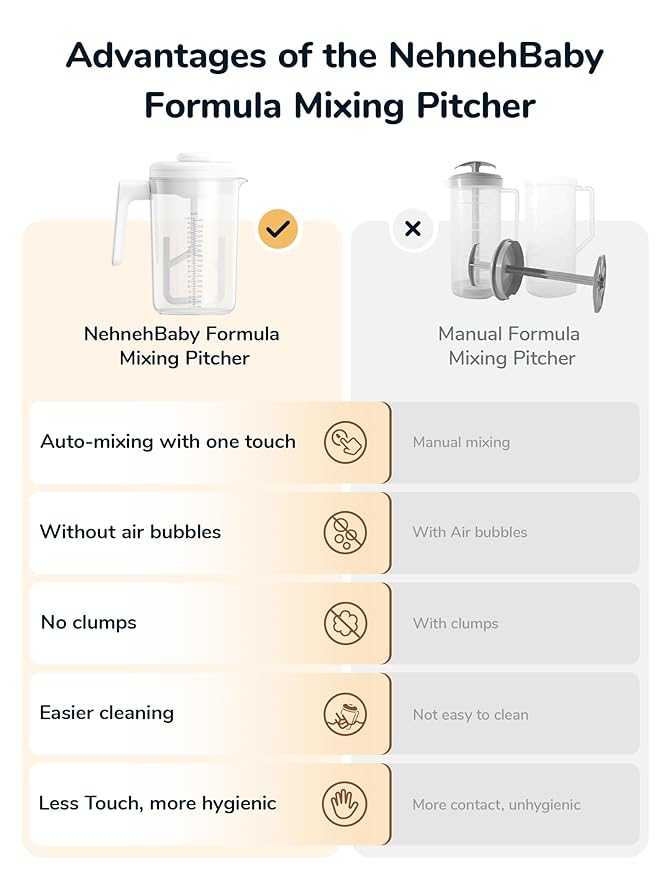 Advantages of the NehnehBaby Formula Mixing Pitcher

| NehnehBaby Formula Mixing Pitcher | Manual Formula Mixing Pitcher |
|---|---|
| Auto-mixing with one touch | Manual mixing |
| Without air bubbles | With Air bubbles |
| No clumps | With clumps |
| Easier cleaning | Not easy to clean |
| Less Touch, more hygienic | More contact, unhygienic |