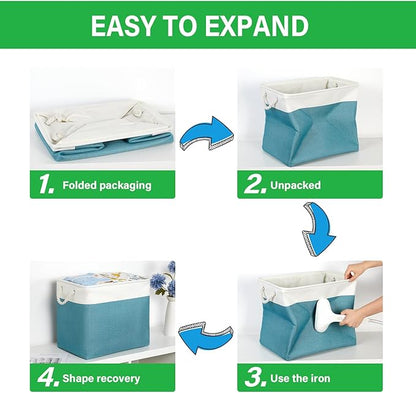 EASY TO EXPAND

1. Folded packaging

2. Unpacked

3. Use the iron

4. Shape recovery