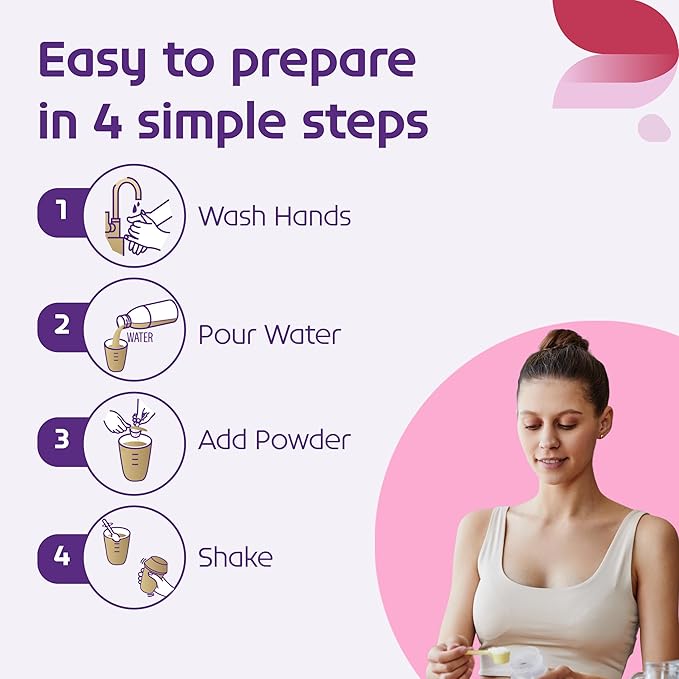 Easy to prepare in 4 simple steps

1 Wash Hands

2 WATER Pour Water

3 Add Powder

4 Shake