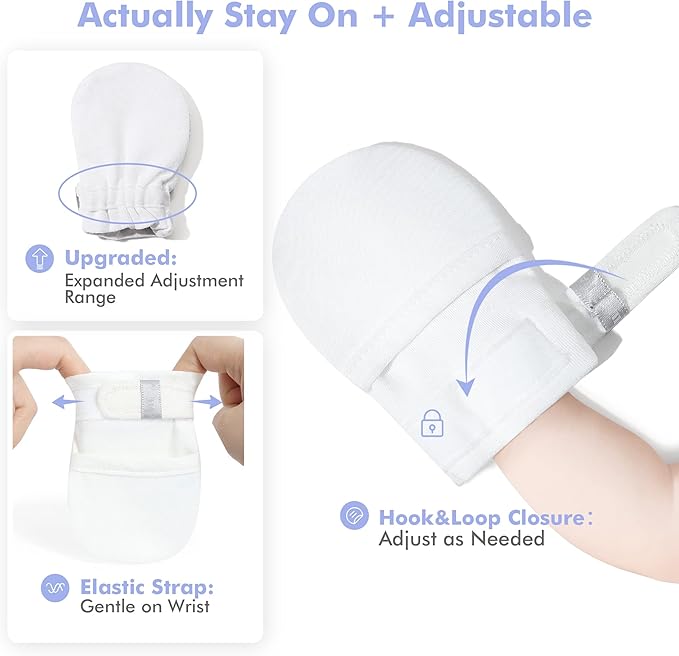 Actually Stay On + Adjustable

Upgraded:
Expanded Adjustment Range

Elastic Strap:
Gentle on Wrist

Hook&Loop Closure:
Adjust as Needed