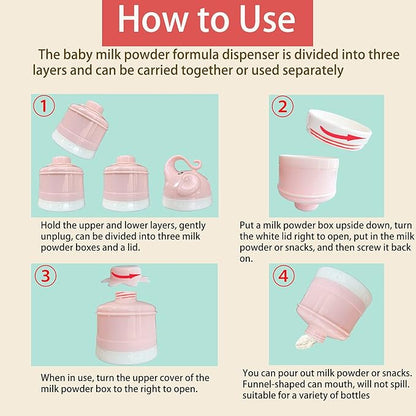 How to Use

The baby milk powder formula dispenser is divided into three layers and can be carried together or used separately

1

Hold the upper and lower layers, gently unplug, can be divided into three milk powder boxes and a lid.

2

Put a milk powder box upside down, turn the white lid right to open, put in the milk powder or snacks, and then screw it back on.

3

When in use, turn the upper cover of the milk powder box to the right to open.

4

You can pour out milk powder or snacks. Funnel-shaped can mouth, will not spill. suitable for a variety of bottles