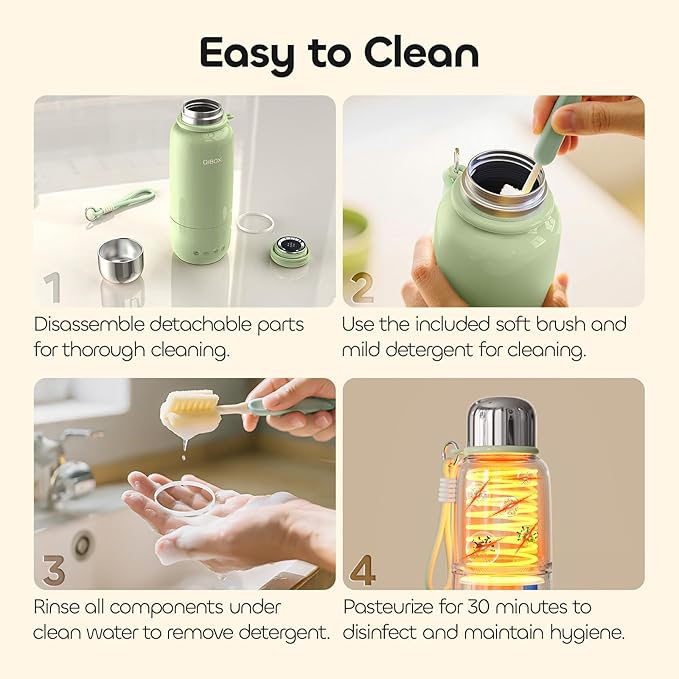 Easy to Clean

GIBOX

1

Disassemble detachable parts for thorough cleaning.

2

Use the included soft brush and mild detergent for cleaning.

3

Rinse all components under clean water to remove detergent.

4

Pasteurize for 30 minutes to disinfect and maintain hygiene.