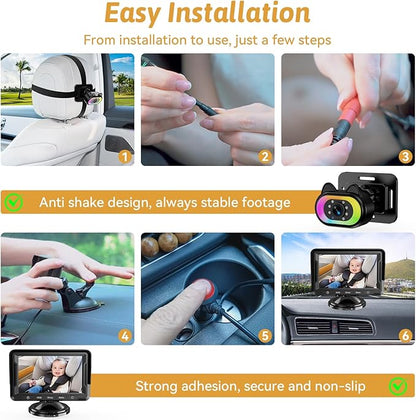 Easy Installation
From installation to use, just a few steps

1

2

3

Anti shake design, always stable footage

4

5

6

Strong adhesion, secure and non-slip