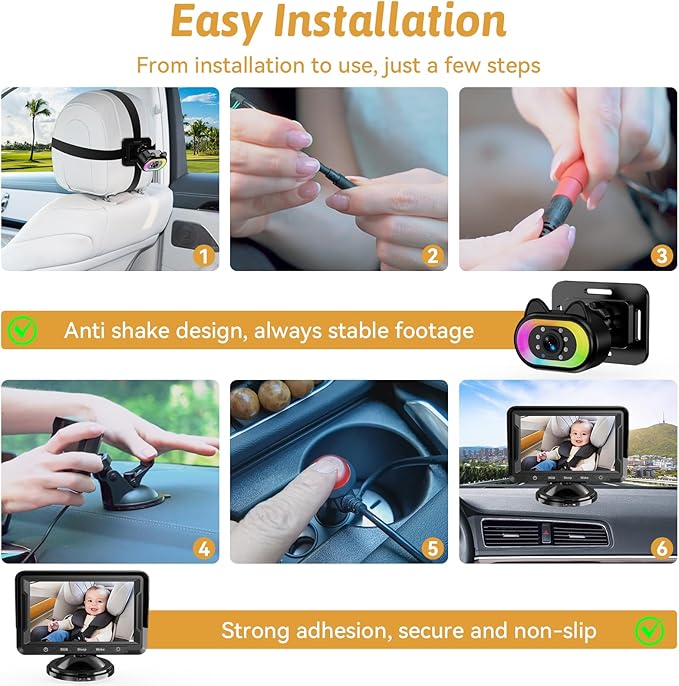 Easy Installation

From installation to use, just a few steps

1

2

3

Anti shake design, always stable footage

4

5

6

Strong adhesion, secure and non-slip