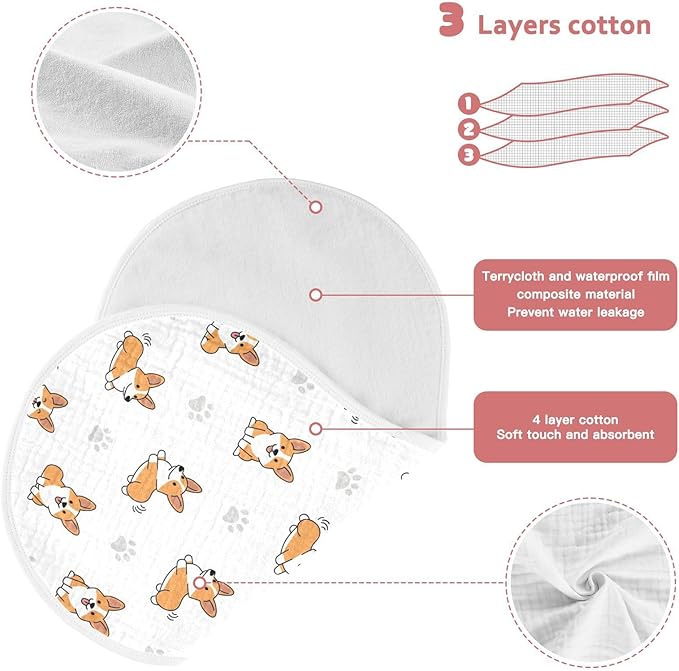 3 Layers cotton

1
2
3

Terrycloth and waterproof film composite material
Prevent water leakage

4 layer cotton
Soft touch and absorbent