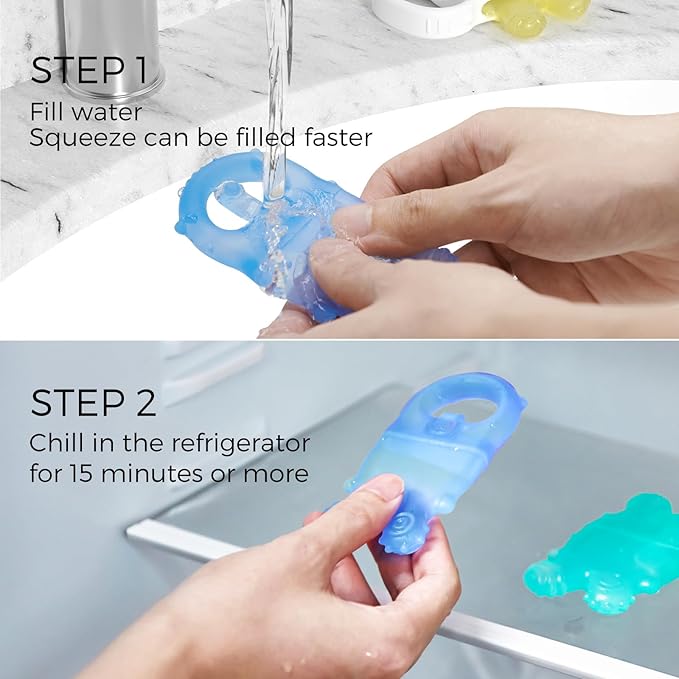 STEP 1
Fill water
Squeeze can be filled faster

STEP 2
Chill in the refrigerator
for 15 minutes or more