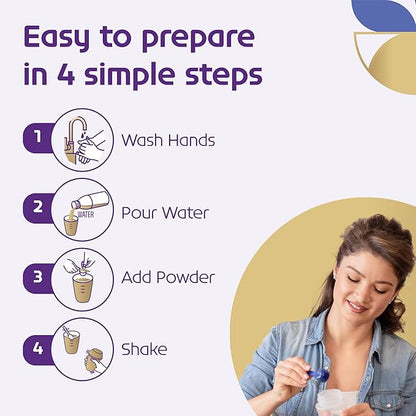 Easy to prepare in 4 simple steps

1 Wash Hands

2 WATER Pour Water

3 Add Powder

4 Shake