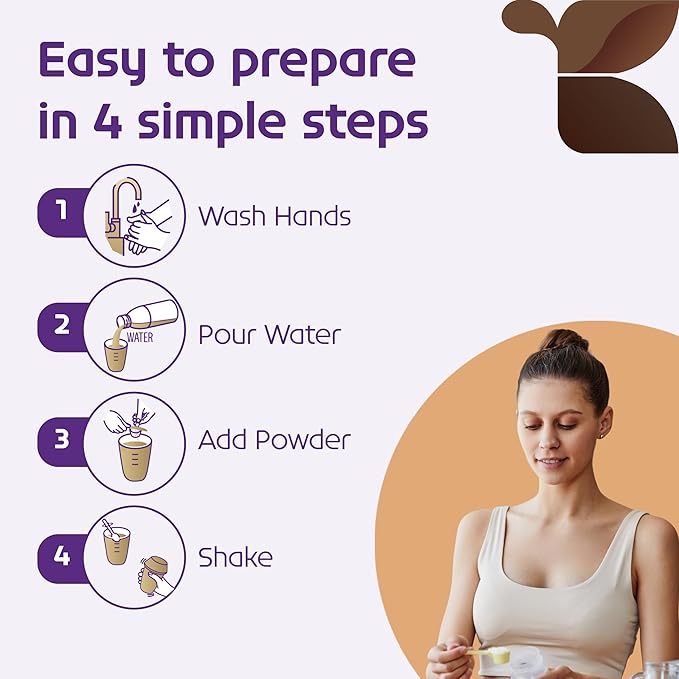 Easy to prepare in 4 simple steps

1 Wash Hands

2 WATER Pour Water

3 Add Powder

4 Shake