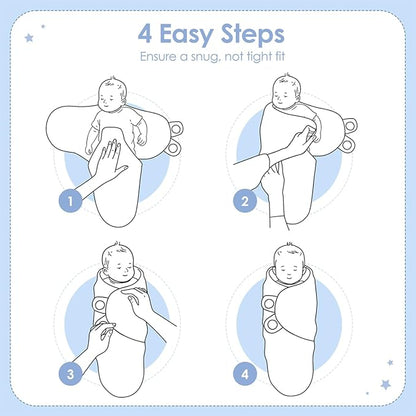 4 Easy Steps

Ensure a snug, not tight fit

1

2

3

4