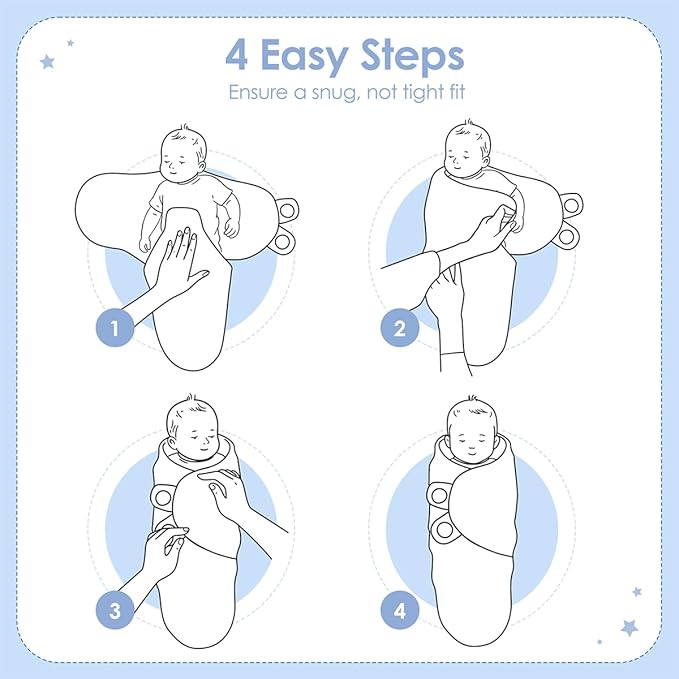 4 Easy Steps
Ensure a snug, not tight fit

1

2

3

4