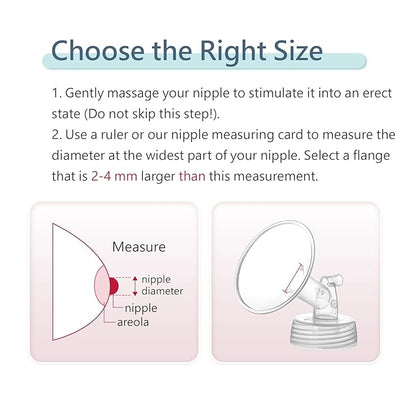 Choose the Right Size

1. Gently massage your nipple to stimulate it into an erect state (Do not skip this step!).
2. Use a ruler or our nipple measuring card to measure the diameter at the widest part of your nipple. Select a flange that is 2-4 mm larger than this measurement.

Measure

nipple diameter

nipple

areola