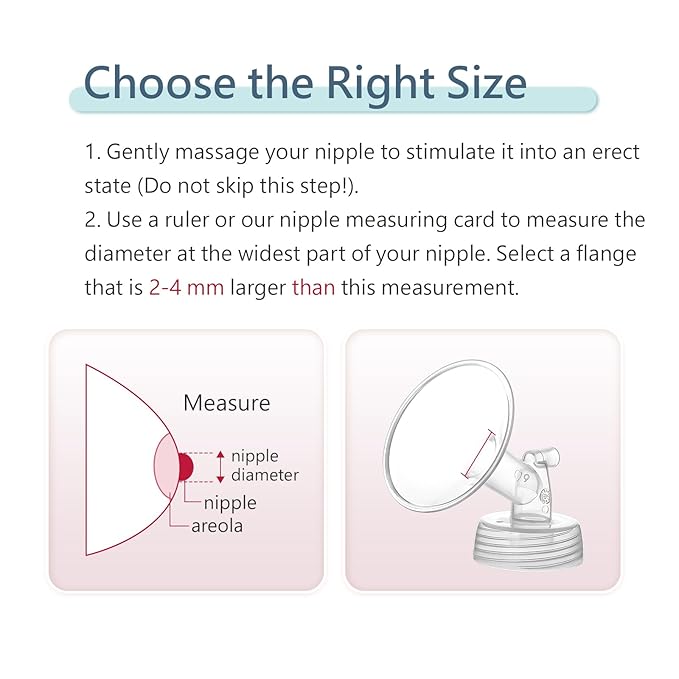 Choose the Right Size

1. Gently massage your nipple to stimulate it into an erect state (Do not skip this step!).
2. Use a ruler or our nipple measuring card to measure the diameter at the widest part of your nipple. Select a flange that is 2-4 mm larger than this measurement.

Measure
nipple diameter
nipple
areola