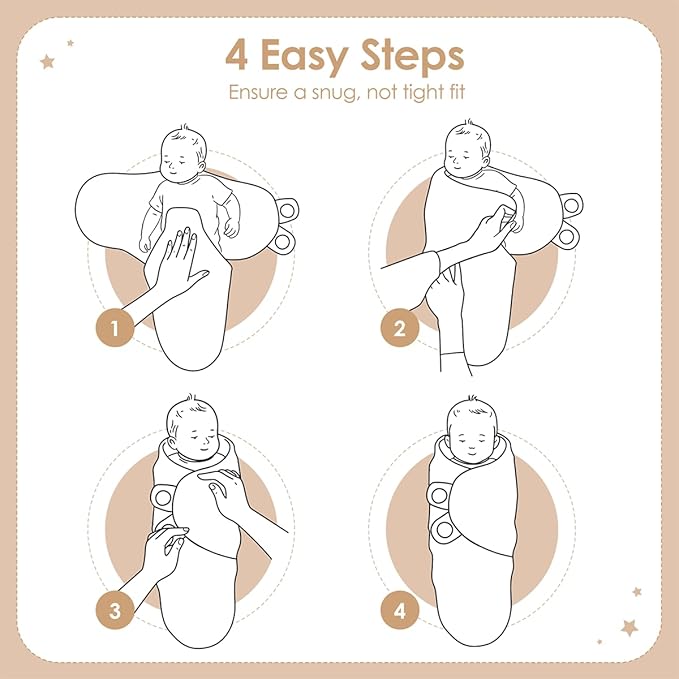 4 Easy Steps
Ensure a snug, not tight fit

1

2

3

4