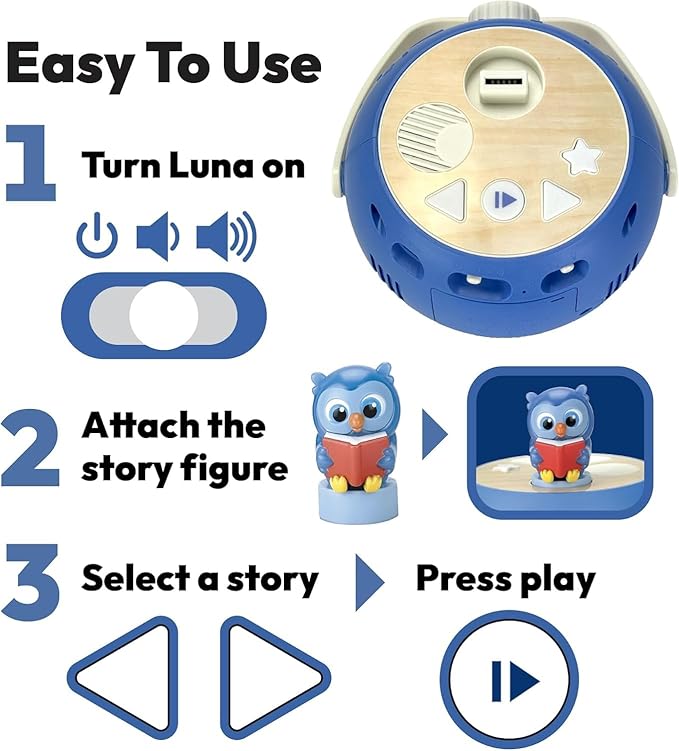 Easy To Use

1 Turn Luna on

2 Attach the story figure

3 Select a story

Press play