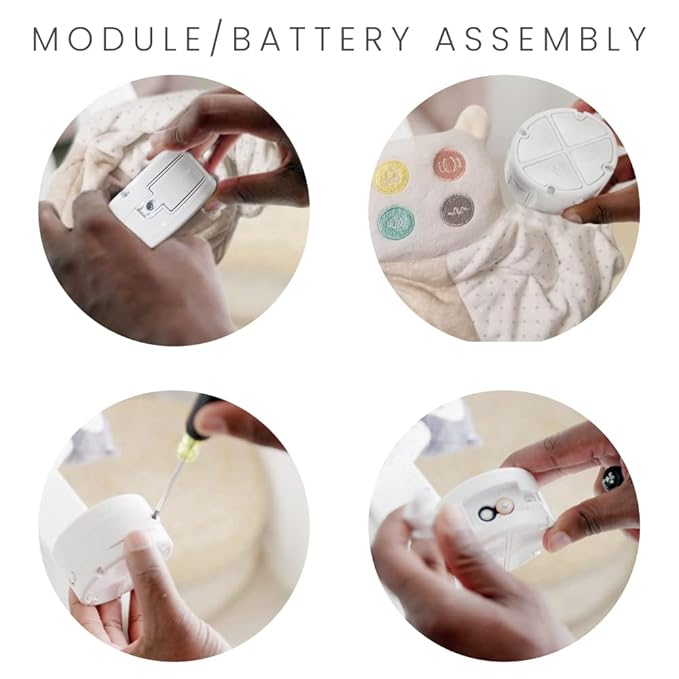 MODULE/BATTERY ASSEMBLY