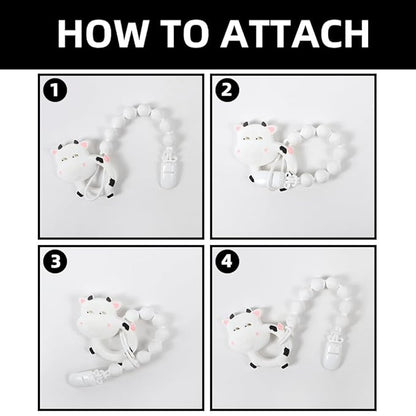 HOW TO ATTACH

1

2

3

4