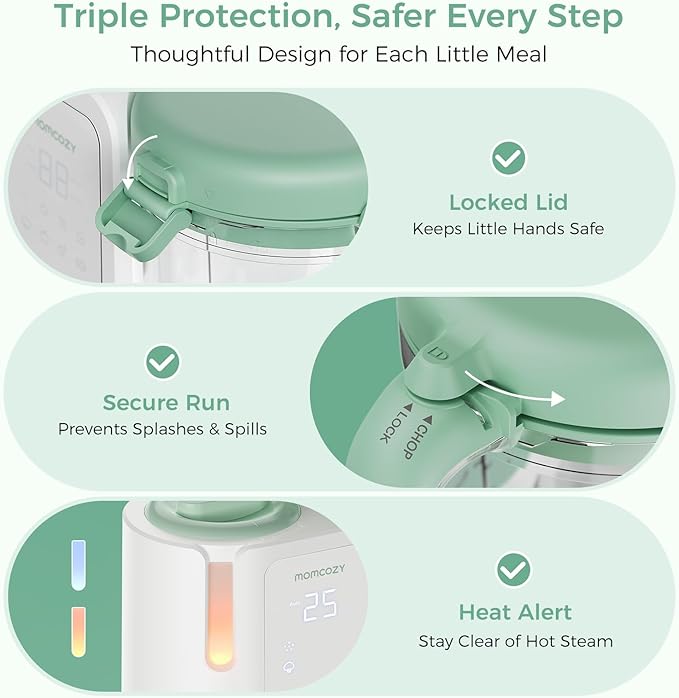 Triple Protection, Safer Every Step

Thoughtful Design for Each Little Meal

momcozy

88

Locked Lid

Keeps Little Hands Safe

Secure Run

Prevents Splashes & Spills

LOCK

CHOP

momcozy

25

Heat Alert

Stay Clear of Hot Steam